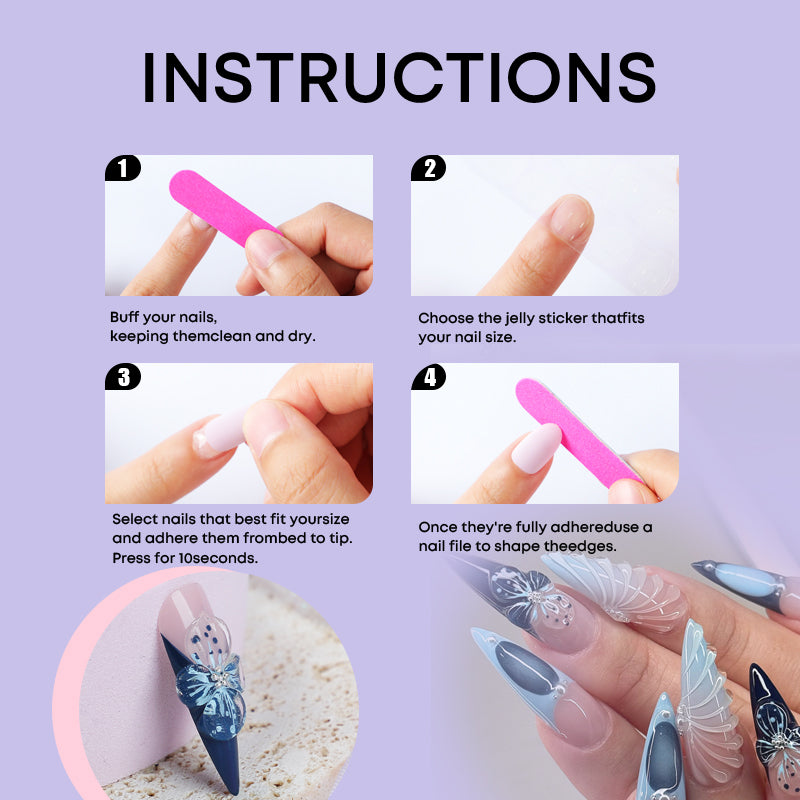 INSTRUCTIONS

1

Buff your nails, keeping themclean and dry.

2

Choose the jelly sticker thatfits your nail size.

3

Select nails that best fit yoursize and adhere them frombed to tip. Press for 10seconds.

4

Once they're fully adhereduse a nail file to shape theedges.